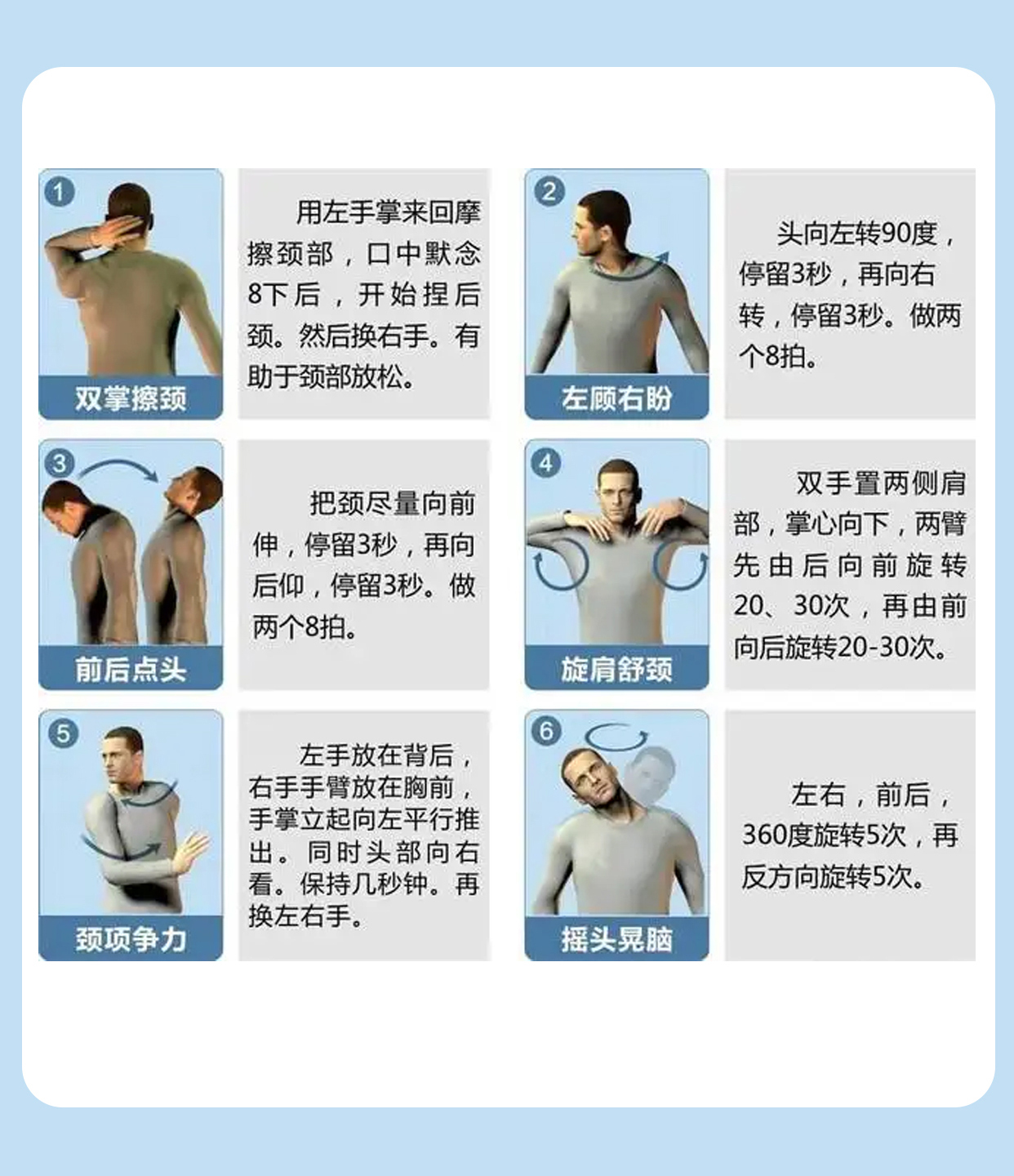 1
双掌擦颈

用左手掌来回摩擦颈部，口中默念8下后，开始捏后颈。然后换右手。有助于颈部放松。

2
左顾右盼

头向左转90度，停留3秒，再向右转，停留3秒。做两个8拍。

3
前后点头

把颈尽量向前伸，停留3秒，再向后仰，停留3秒。做两个8拍。

4
旋肩舒颈

双手置两侧肩部，掌心向下，两臂先由后向前旋转20、30次，再由前向后旋转20-30次。

5
颈项争力

左手放在背后，右手手臂放在胸前，手掌立起向左平行推出。同时头部向右看。保持几秒钟。再换左右手。

6
摇头晃脑

左右，前后，360度旋转5次，再反方向旋转5次。